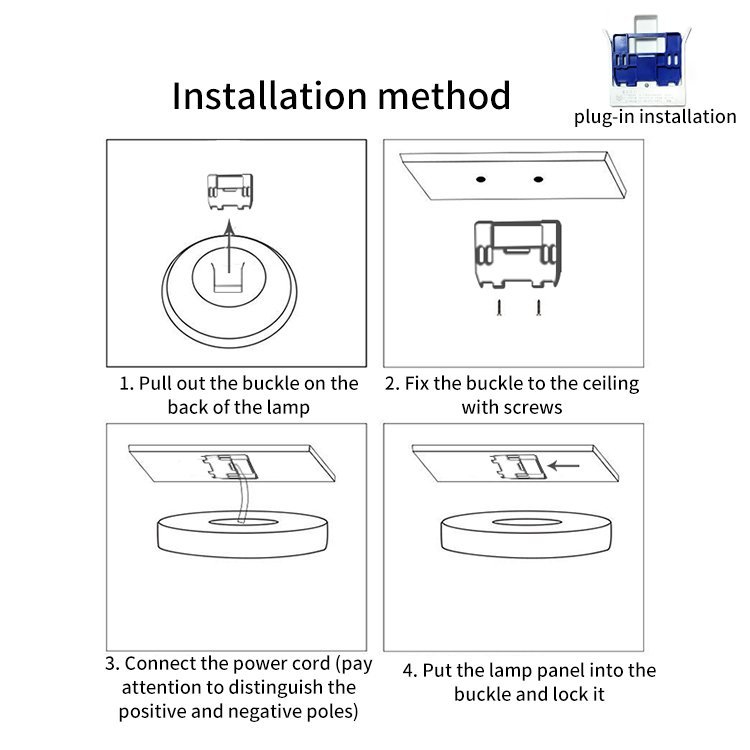 Installation method

plug-in installation

1. Pull out the buckle on the back of the lamp

2. Fix the buckle to the ceiling with screws

3. Connect the power cord (pay attention to distinguish the positive and negative poles)

4. Put the lamp panel into the buckle and lock it