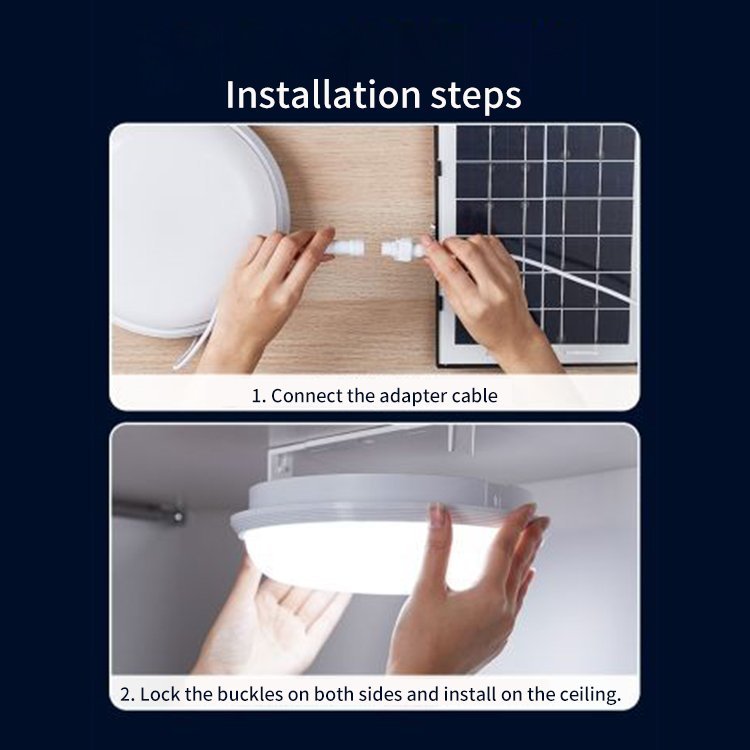 Installation steps

1. Connect the adapter cable

2. Lock the buckles on both sides and install on the ceiling.